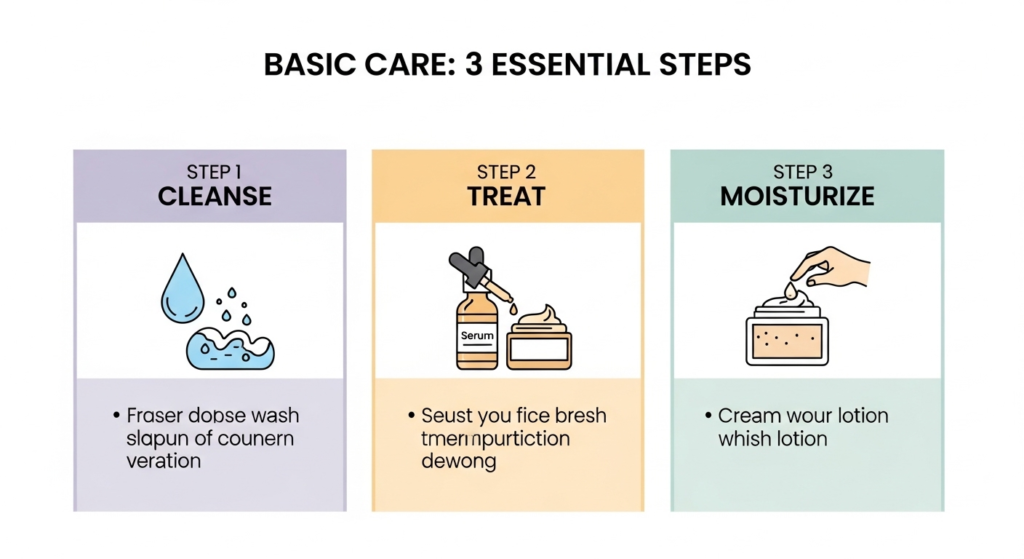 BASIC CARE: 3 ESSENTIAL STEPS

STEP 1
CLEANSE

• Fraser dopse wash slapun of counern veration

STEP 2
TREAT

Serum

• Seust you fice bresh tmernpurtiction dewong

STEP 3
MOISTURIZE

• Cream wour lotion whish lotion