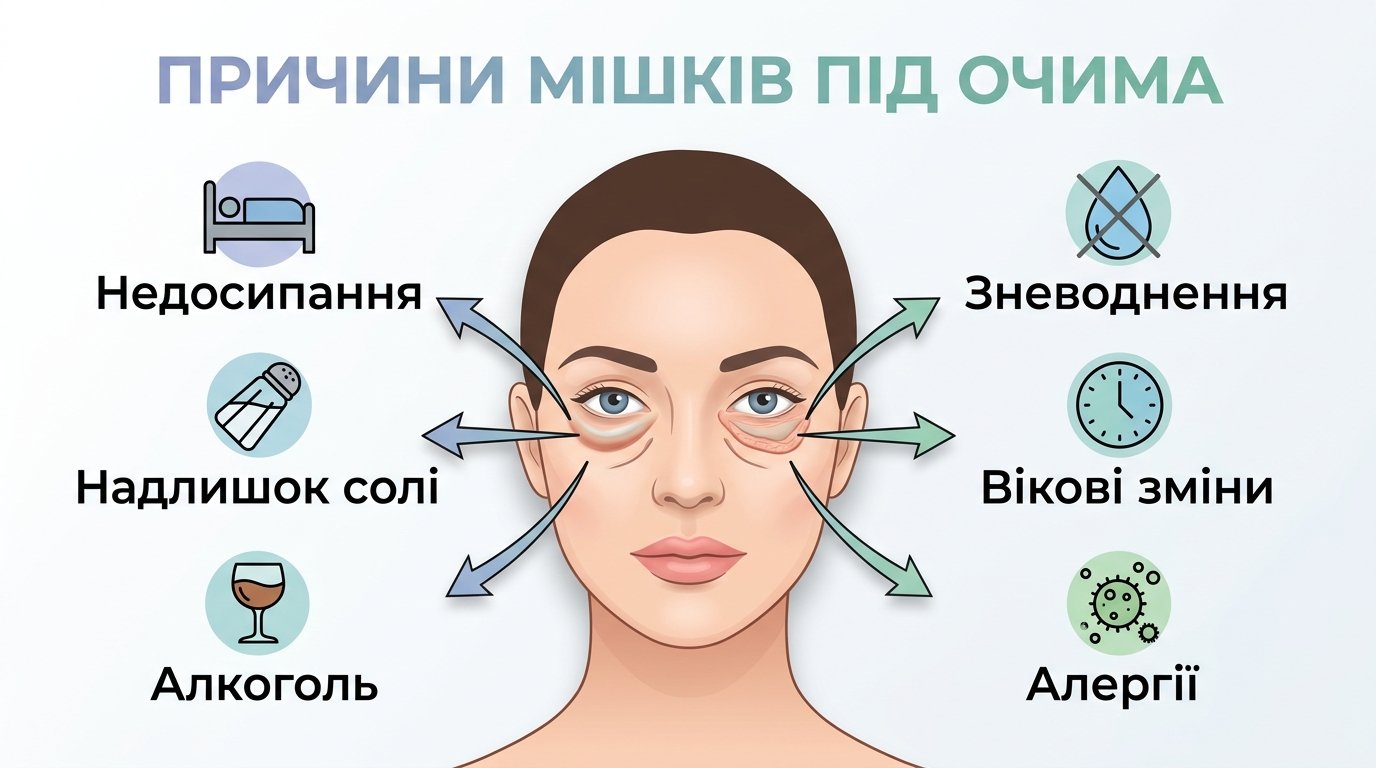 ПРИЧИНИ МІШКІВ ПІД ОЧИМА

Недосипання

Надлишок солі

Алкоголь

Зневоднення

Вікові зміни

Алергії